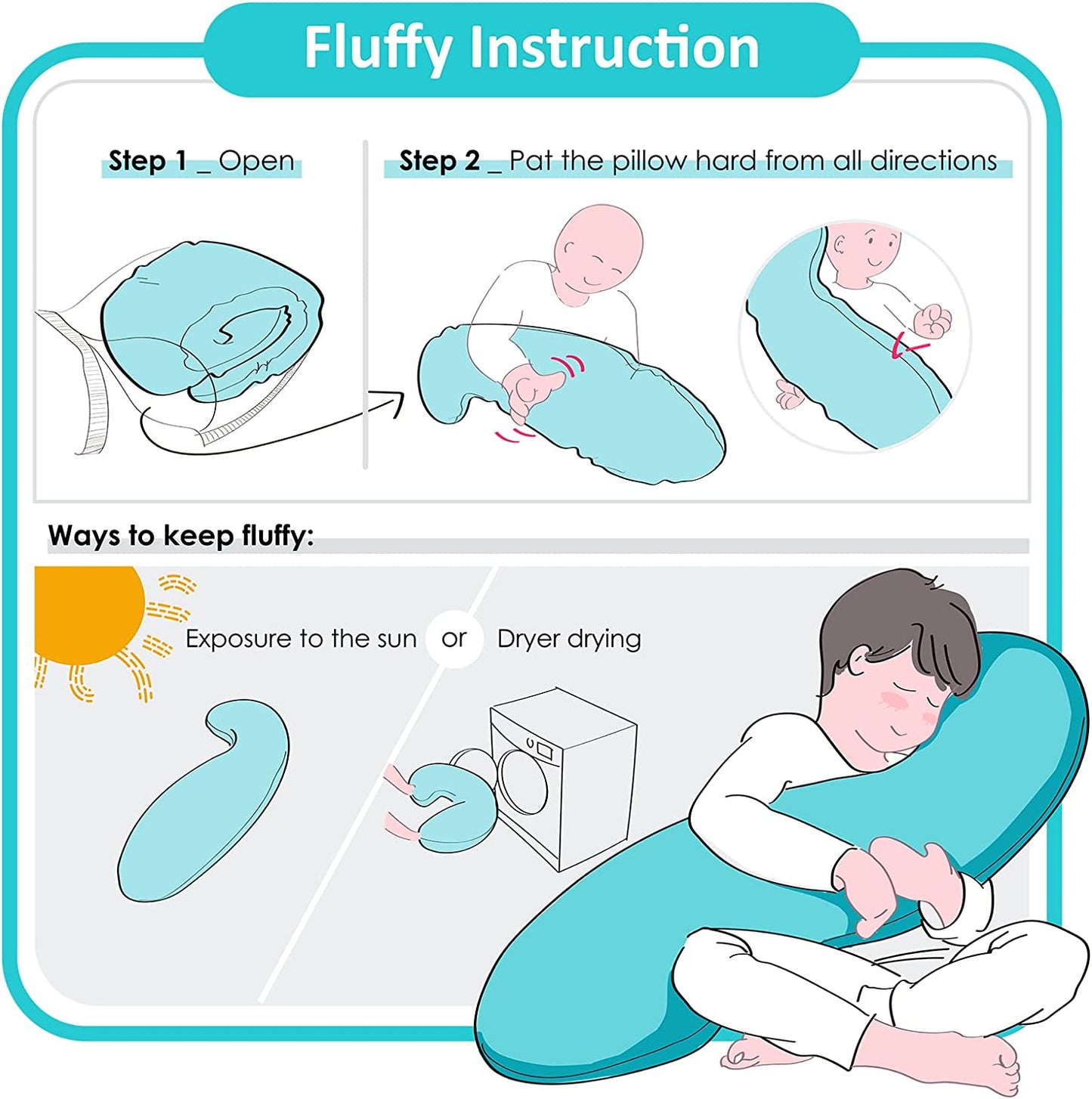 Fluffy Instruction

Step 1 _ Open

Step 2 _ Pat the pillow hard from all directions

Ways to keep fluffy:

Exposure to the sun or Dryer drying